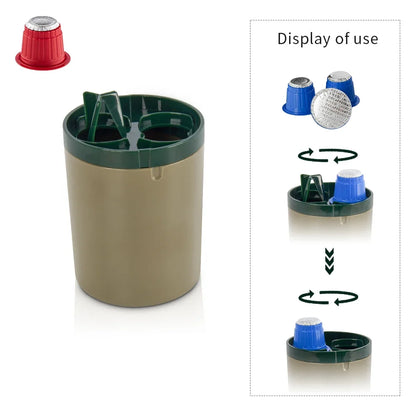 Display of use