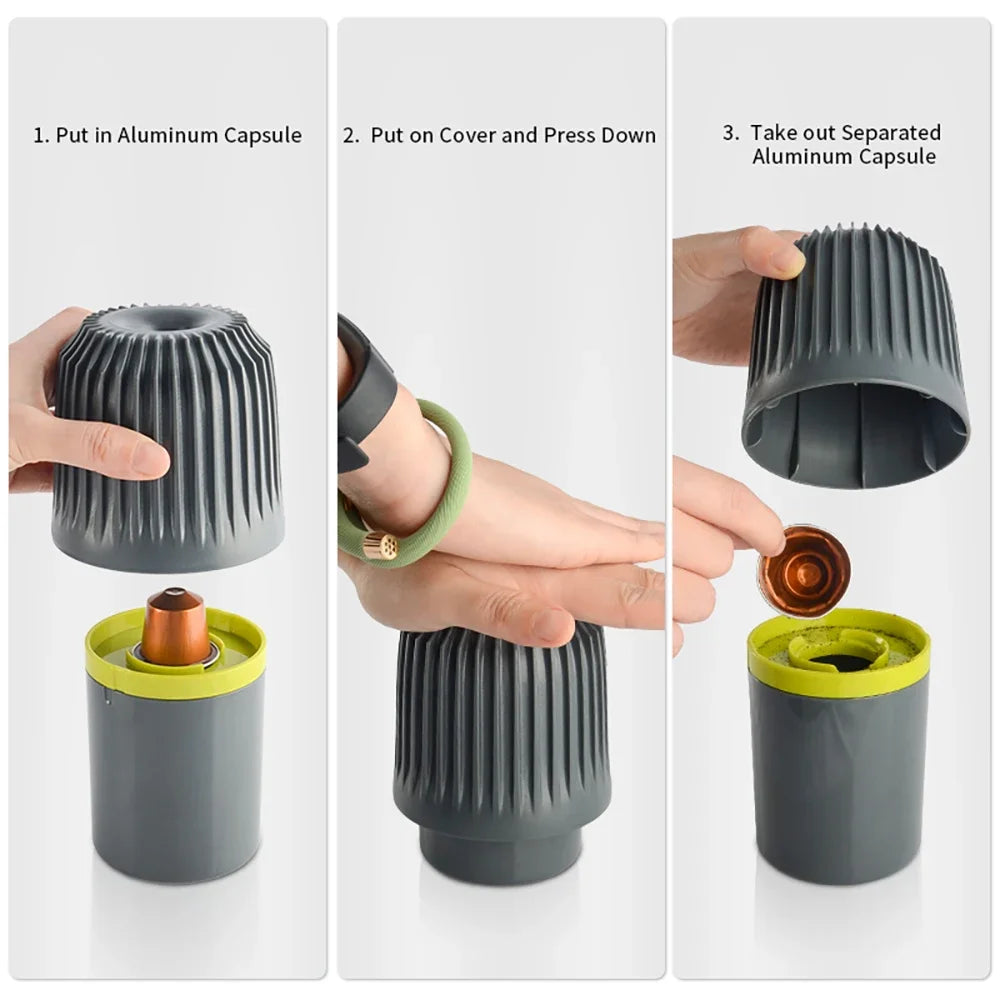 1. Put in Aluminum Capsule

2. Put on Cover and Press Down

3. Take out Separated Aluminum Capsule