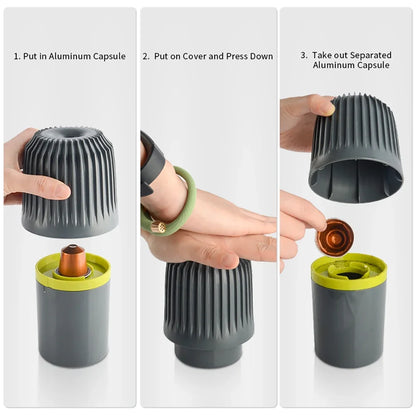 1. Put in Aluminum Capsule

2. Put on Cover and Press Down

3. Take out Separated Aluminum Capsule